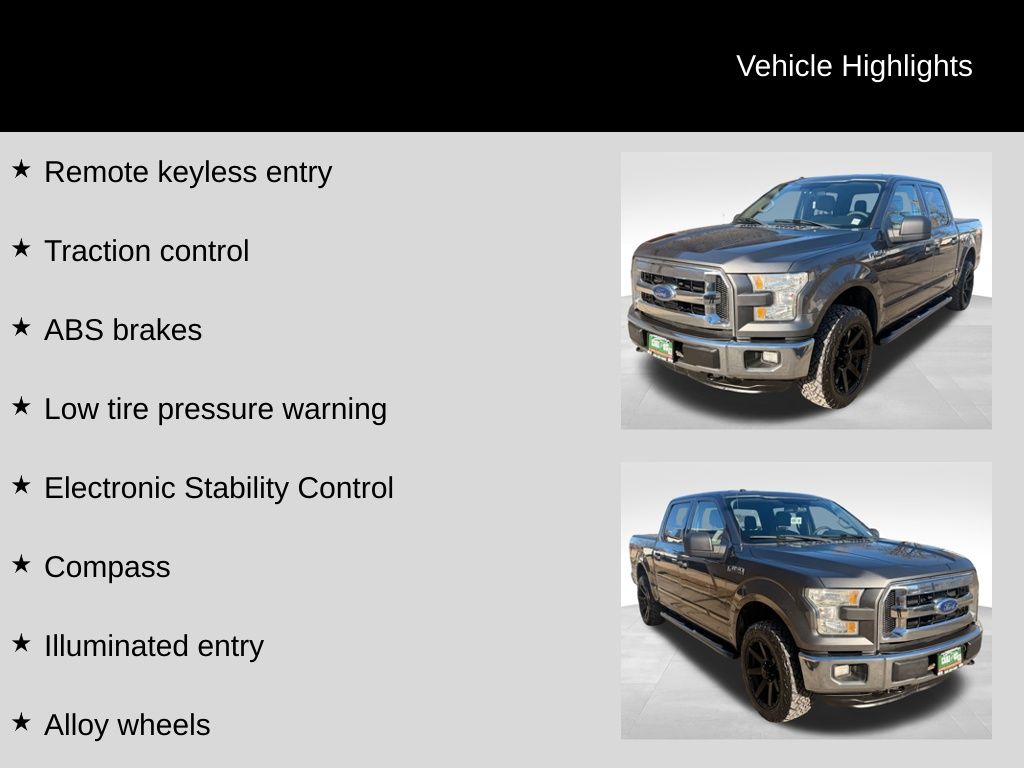 Vehicle Highlights

★ Remote keyless entry

★ Traction control

★ ABS brakes

★ Low tire pressure warning

★ Electronic Stability Control

★ Compass

★ Illuminated entry

★ Alloy wheels